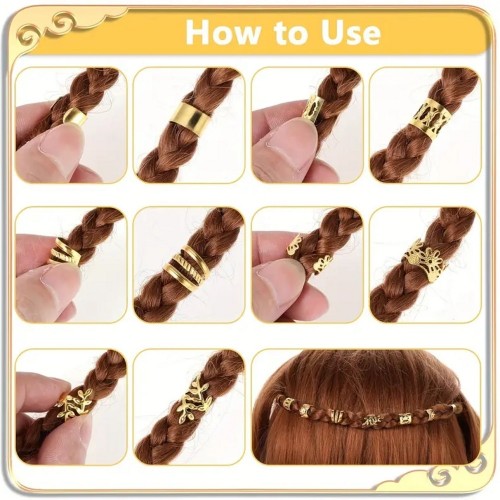 How to Use