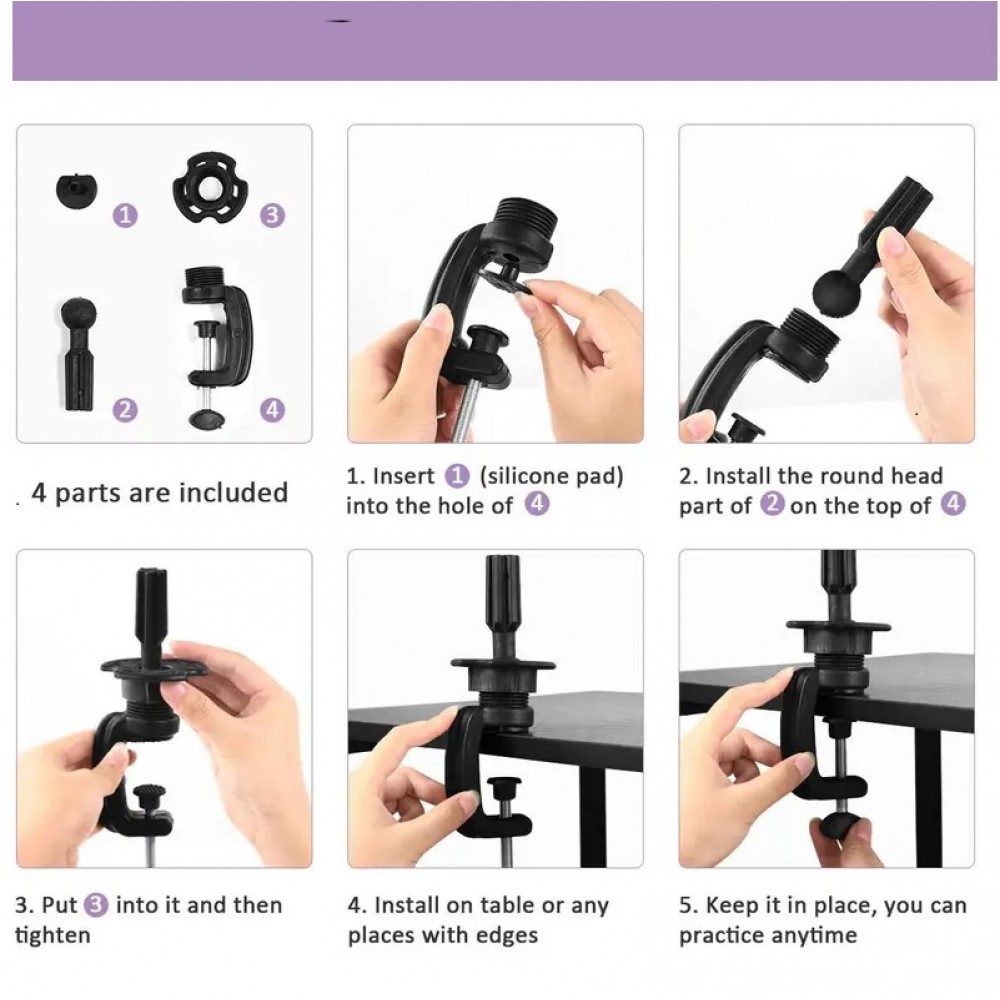 1

3

2

4

4 parts are included

1. Insert 1 (silicone pad) into the hole of 4

2. Install the round head part of 2 on the top of 4

3. Put 3 into it and then tighten

4. Install on table or any places with edges

5. Keep it in place, you can practice anytime