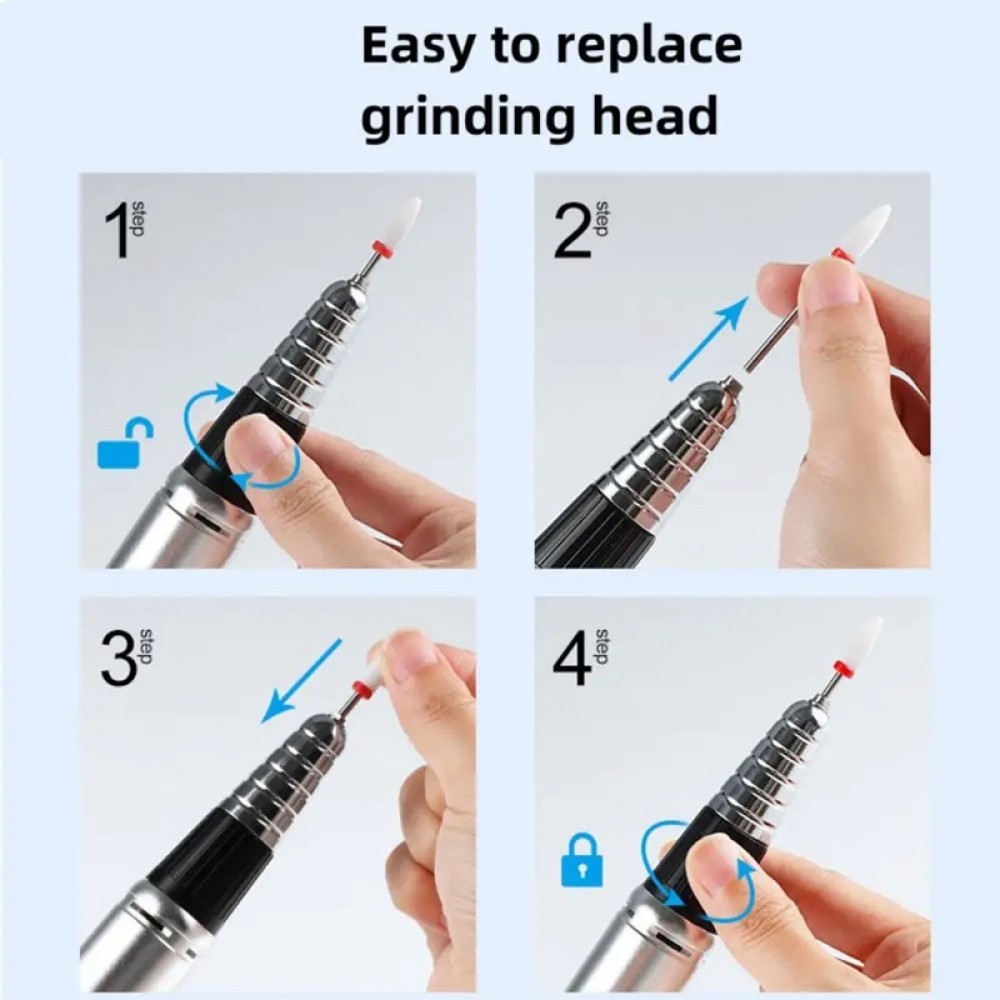 Easy to replace grinding head

1 step

2 step

3 step

4 step