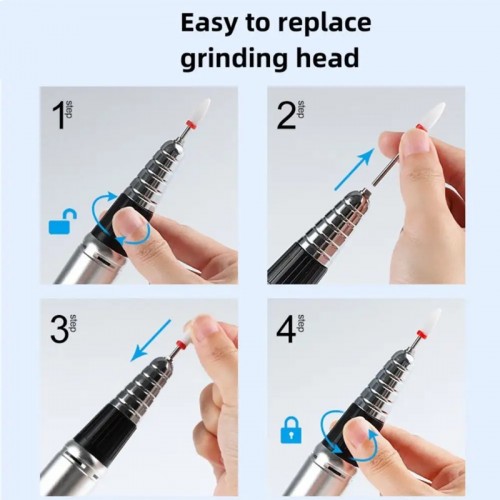 Easy to replace grinding head

1 step

2 step

3 step

4 step