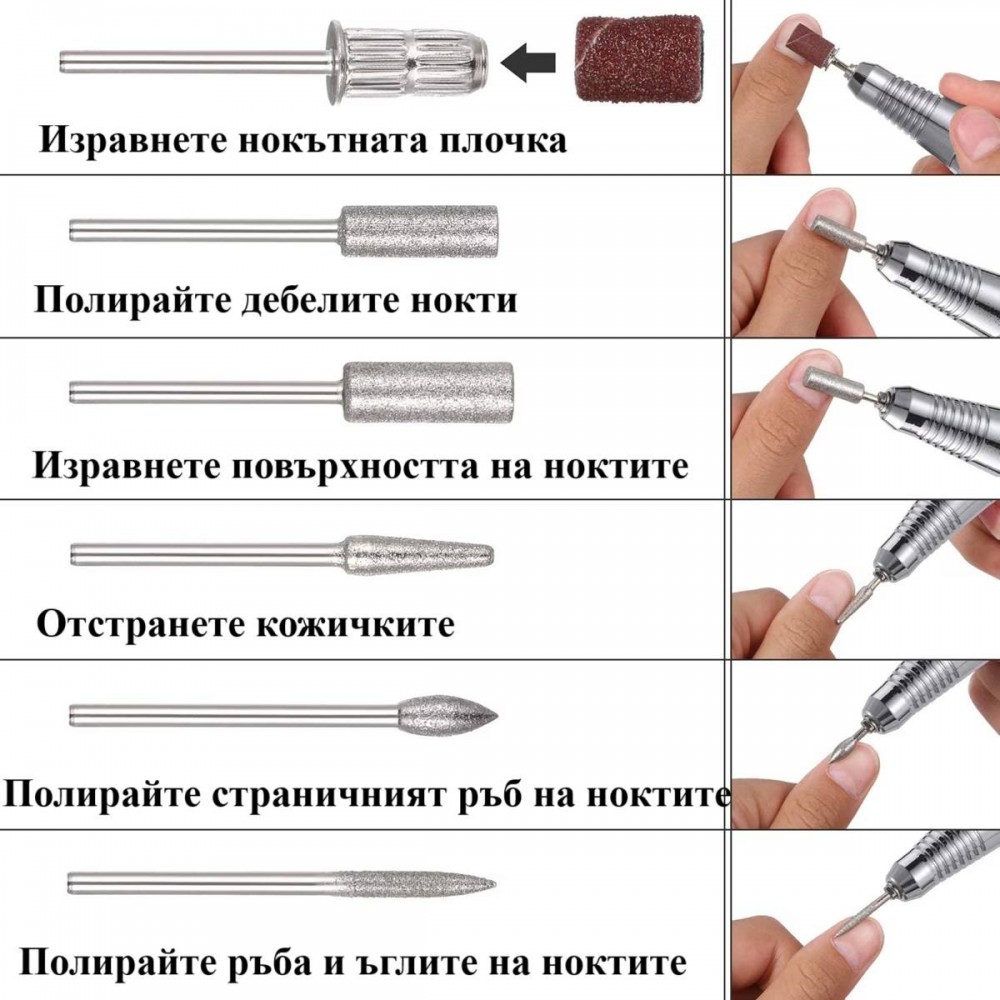 Изравнете нокътната плочка

Полирайте дебелите нокти

Изравнете повърхността на ноктите

Отстранете кожичките

Полирайте страничният ръб на ноктите

Полирайте ръба и ъглите на ноктите