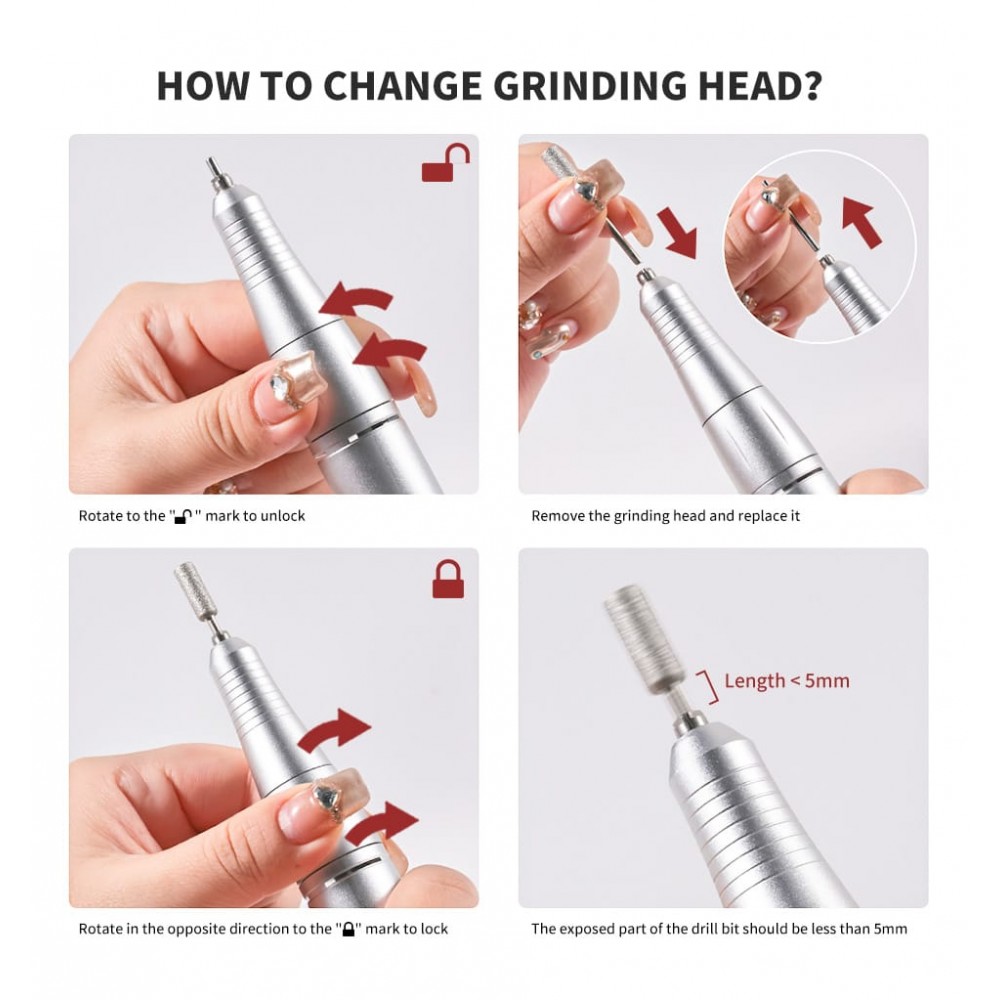 HOW TO CHANGE GRINDING HEAD?

Rotate to the "🔓" mark to unlock

Remove the grinding head and replace it

Rotate in the opposite direction to the "🔒" mark to lock

Length < 5mm

The exposed part of the drill bit should be less than 5mm