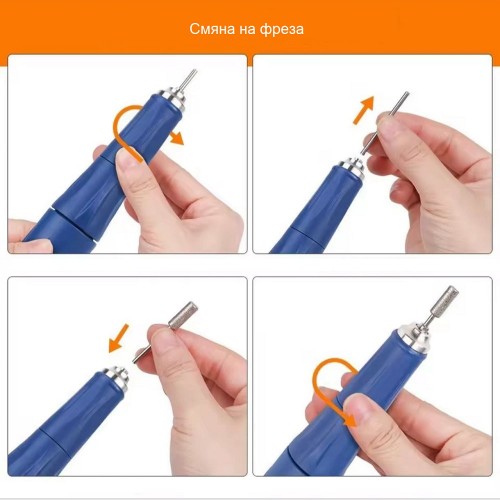 Смяна на фреза