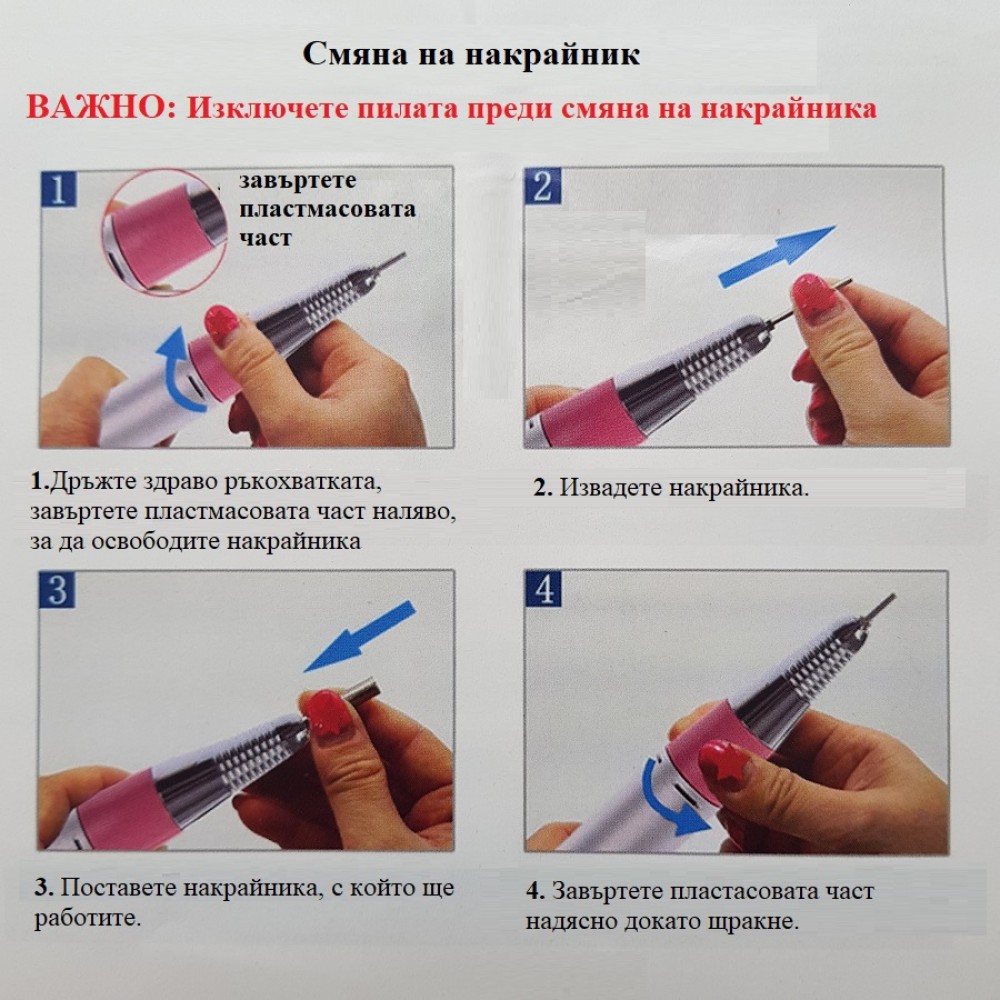 Смяна на накрайник

ВАЖНО: Изключете пилата преди смяна на накрайника

1

завъртете пластмасовата част

2

1.Дръжте здраво ръкохватката, завъртете пластмасовата част наляво, за да освободите накрайника

2. Извадете накрайника.

3

4

3. Поставете накрайника, с който ще работите.

4. Завъртете пластасовата част надясно докато щракне.