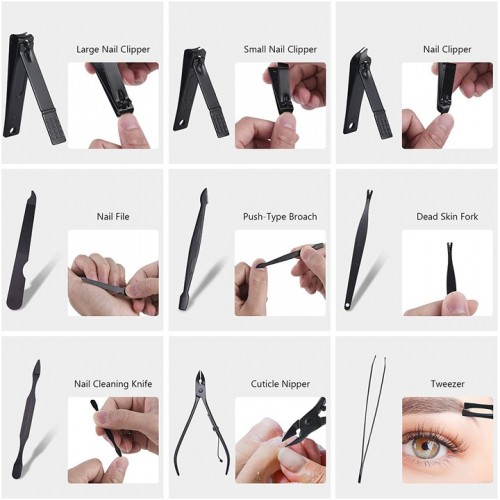 Large Nail Clipper

Small Nail Clipper

Nail Clipper

Nail File

Push-Type Broach

Dead Skin Fork

Nail Cleaning Knife

Cuticle Nipper

Tweezer