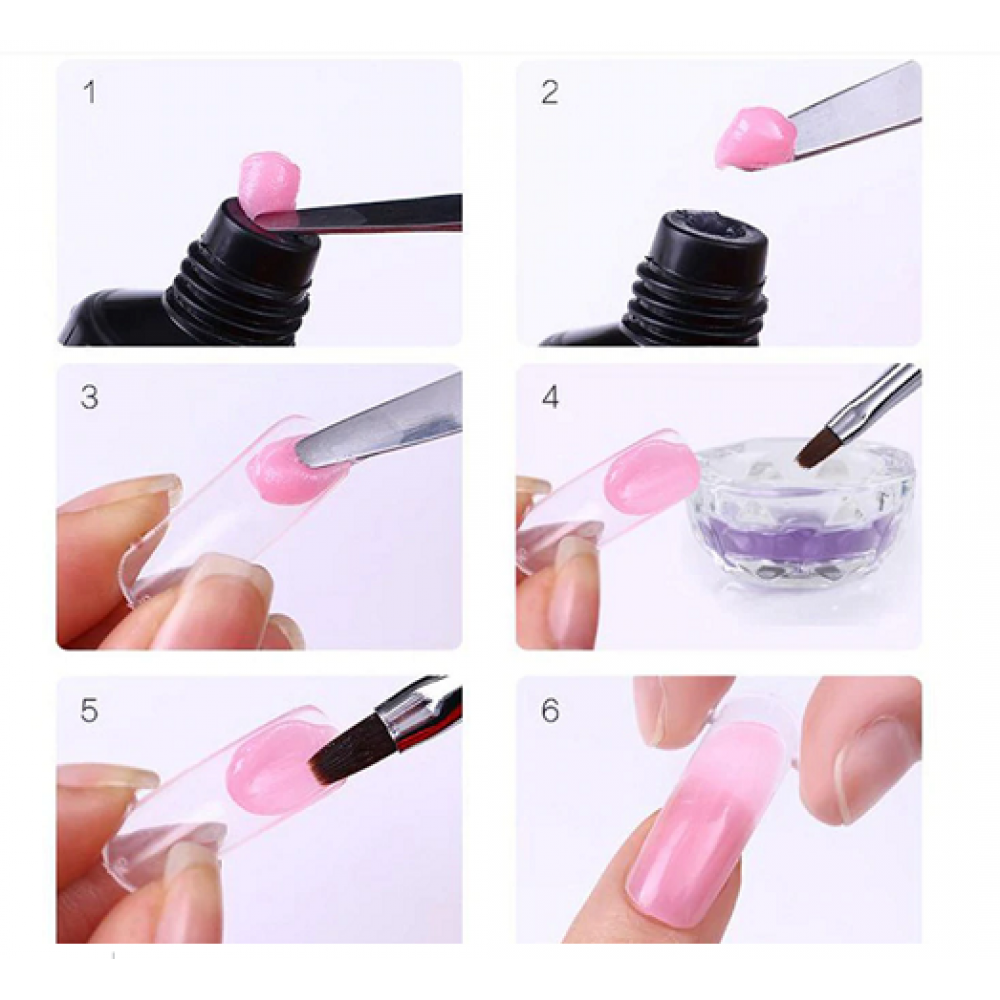 1

2

3

4

5

6